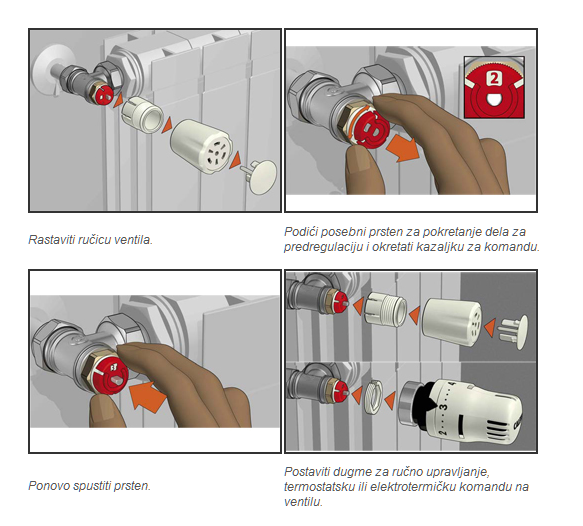 2

Rastaviti ručicu ventila.

Podići posebni prsten za pokretanje dela za predregulaciju i okretati kazaljku za komandu.

2 · · · 3 · · · 4

Ponovo spustiti prsten.

Postaviti dugme za ručno upravljanje, termostatsku ili elektrotermičku komandu na ventilu.