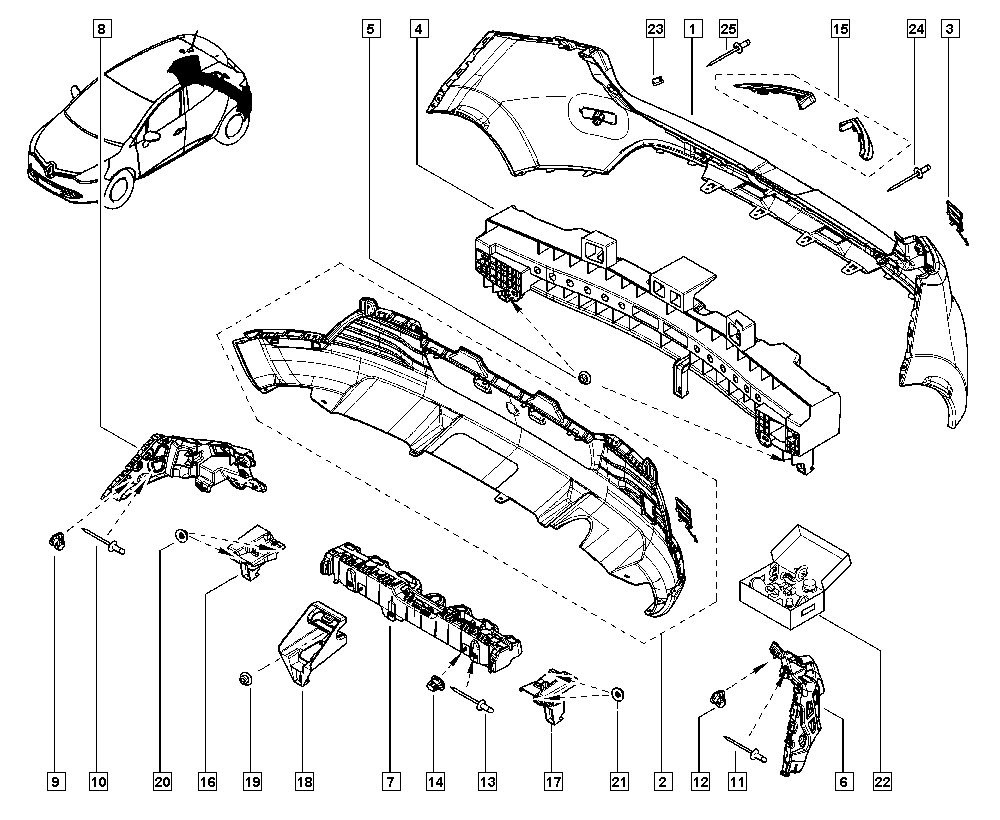 8
5
4
23
1
25
15
24
3
9
10
20
16
19
18
7
14
13
17
21
2
12
11
6
22